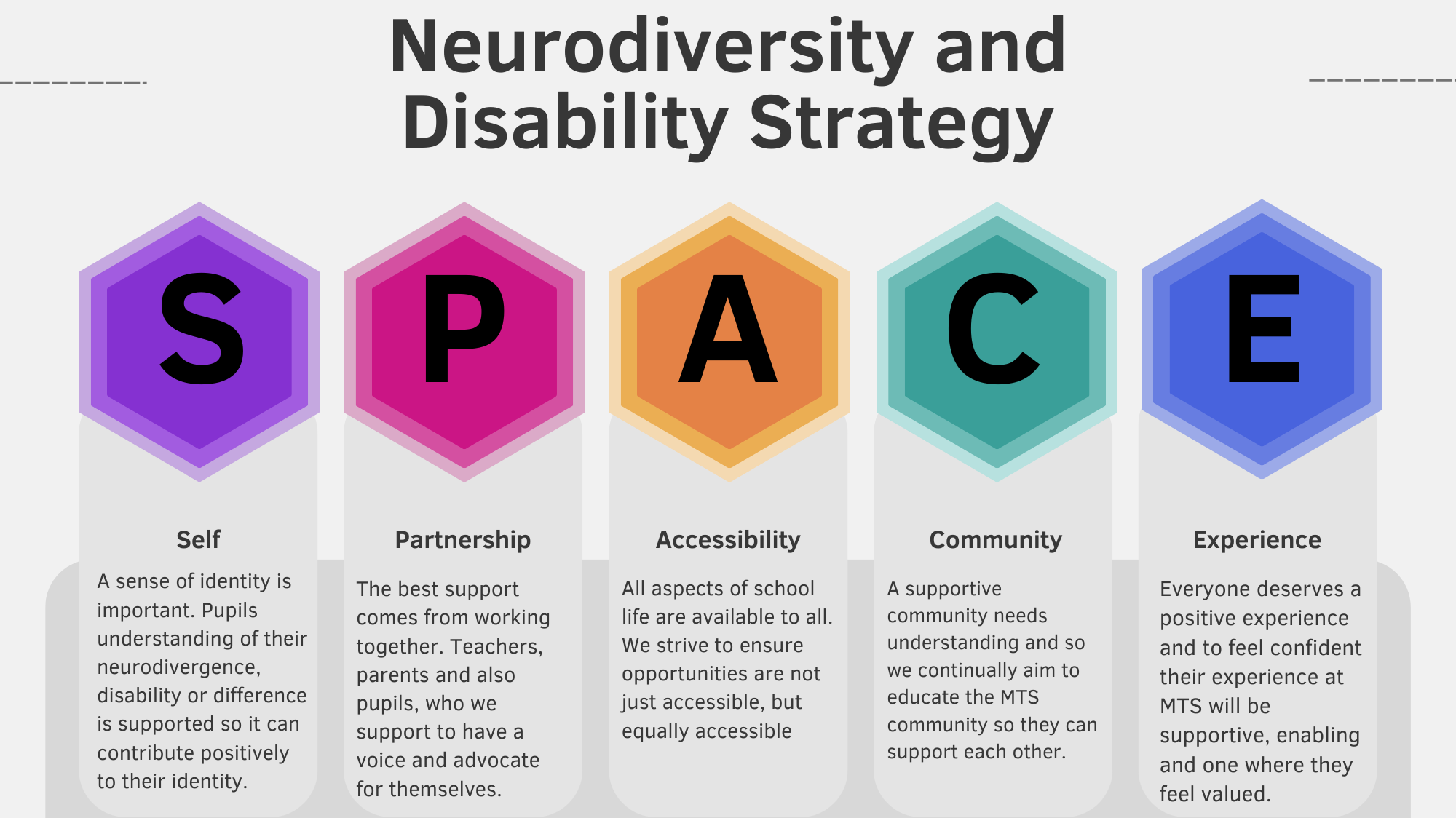 Neurodiversity and Disability Strategy

S

Self

A sense of identity is important. Pupils understanding of their neurodivergence, disability or difference is supported so it can contribute positively to their identity.

P

Partnership

The best support comes from working together. Teachers, parents and also pupils, who we support to have a voice and advocate for themselves.

A

Accessibility

All aspects of school life are available to all. We strive to ensure opportunities are not just accessible, but equally accessible

C

Community

A supportive community needs understanding and so we continually aim to educate the MTS community so they can support each other.

E

Experience

Everyone deserves a positive experience and to feel confident their experience at MTS will be supportive, enabling and one where they feel valued.